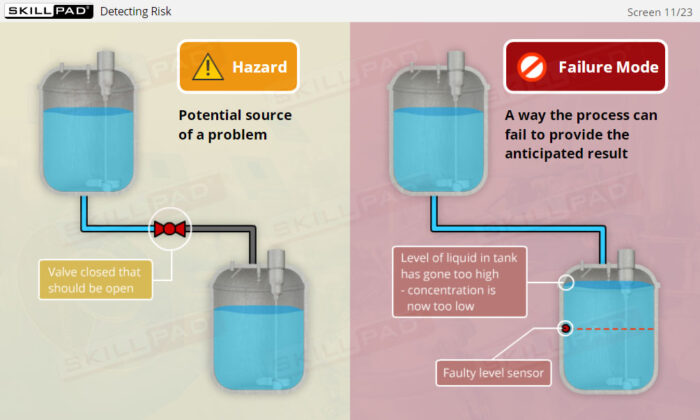 SKILLPAD Detecting Risk

Screen 11/23

Hazard

Potential source of a problem

Valve closed that should be open

Failure Mode

A way the process can fail to provide the anticipated result

Level of liquid in tank has gone too high - concentration is now too low

Faulty level sensor